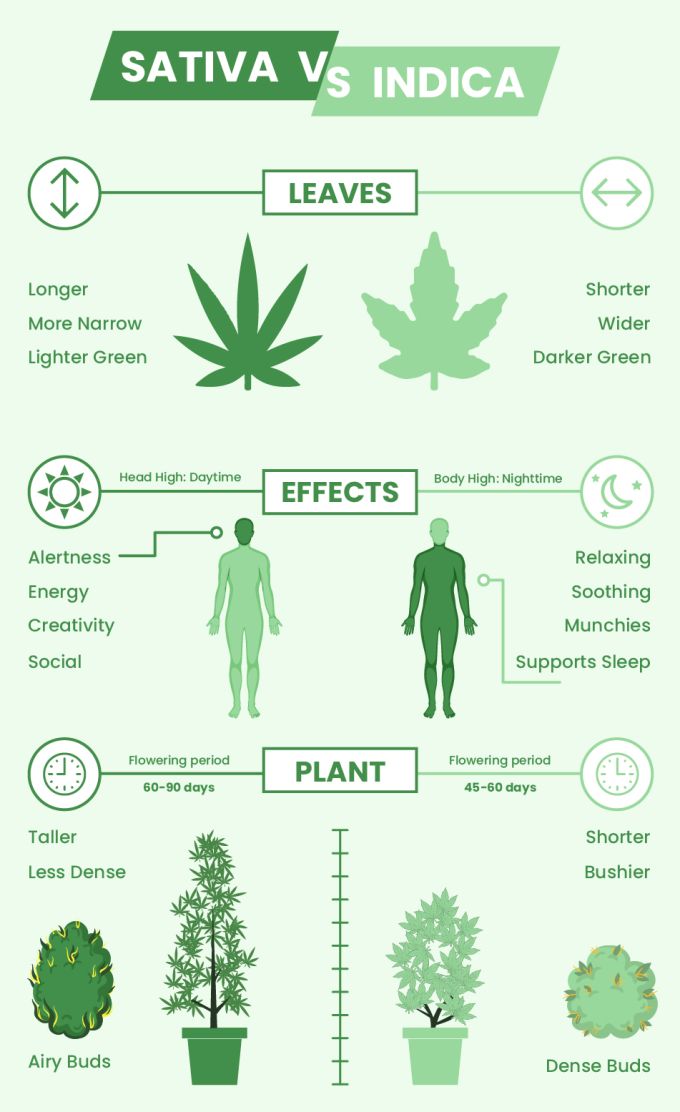 SATIVA VS INDICA

LEAVES

Longer
More Narrow
Lighter Green

Shorter
Wider
Darker Green

Head High: Daytime
EFFECTS
Body High: Nighttime

Alertness
Energy
Creativity
Social

Relaxing
Soothing
Munchies
Supports Sleep

Flowering period
60-90 days
PLANT
Flowering period
45-60 days

Taller
Less Dense

Shorter
Bushier

Airy Buds

Dense Buds